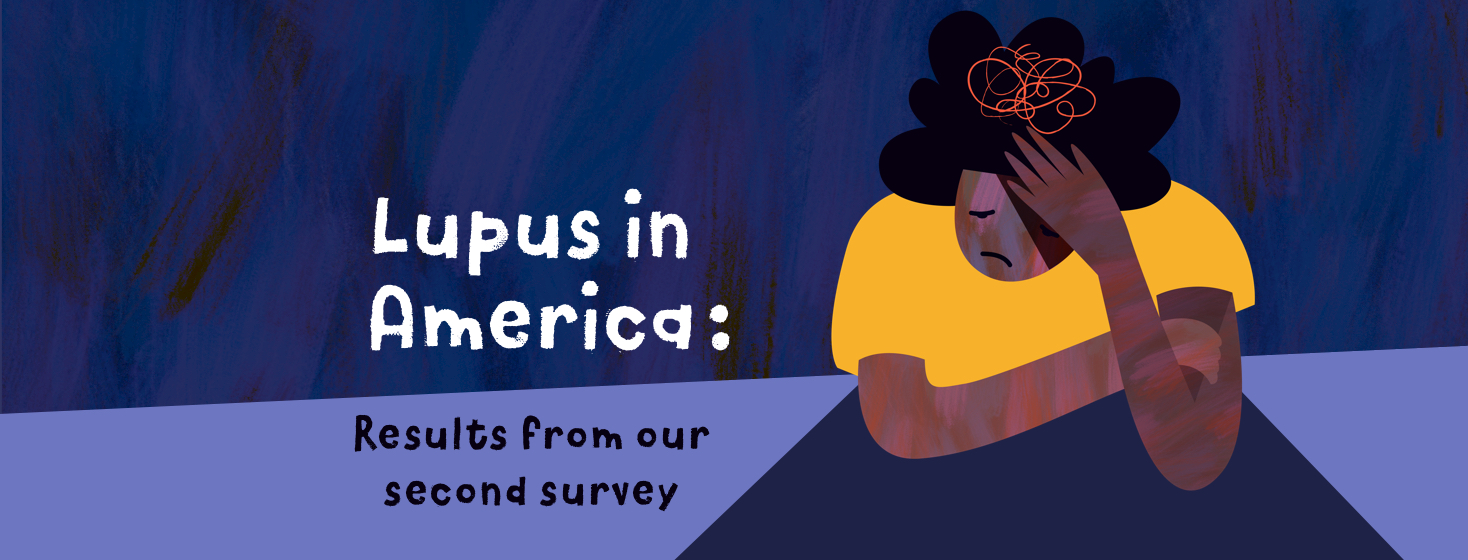 Lupus in America:

Results from our second survey