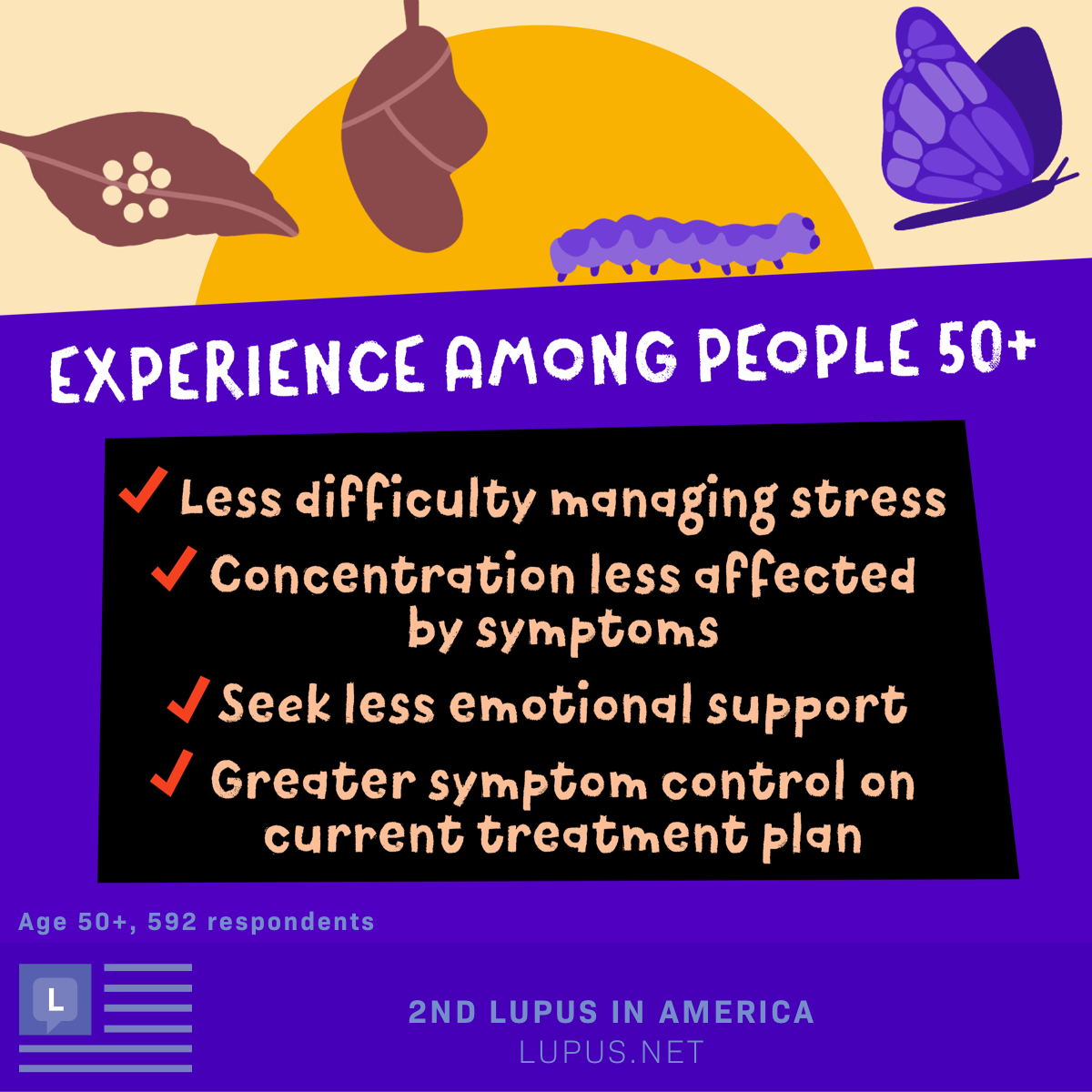 EXPERIENCE AMONG PEOPLE 50+

✓ Less difficulty managing stress

✓ Concentration less affected by symptoms

✓ Seek less emotional support

✓ Greater symptom control on current treatment plan

Age 50+, 592 respondents

L

2ND LUPUS IN AMERICA
LUPUS.NET