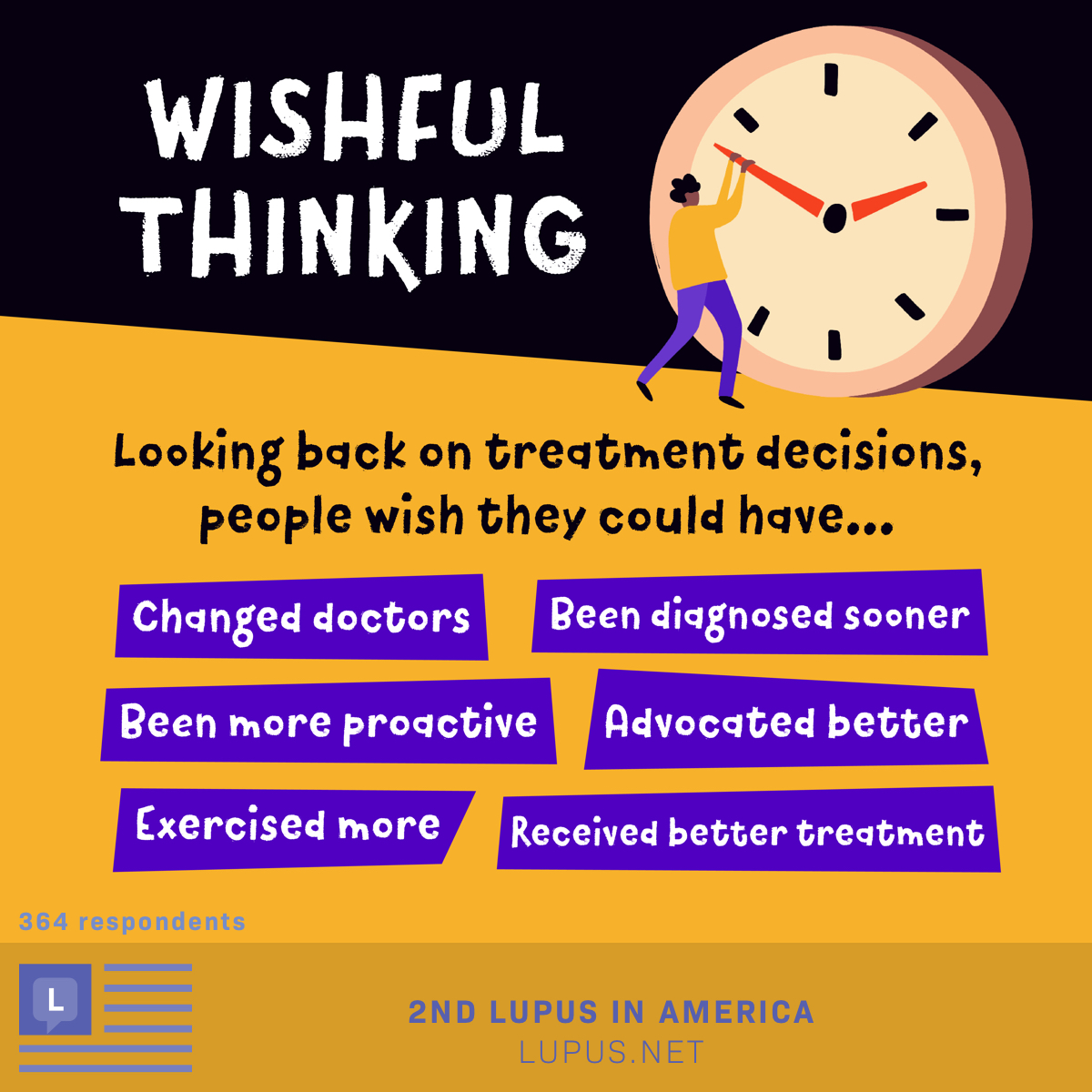 WISHFUL THINKING

Looking back on treatment decisions, people wish they could have...

Changed doctors

Been diagnosed sooner

Been more proactive

Advocated better

Exercised more

Received better treatment

364 respondents

L

2ND LUPUS IN AMERICA
LUPUS.NET