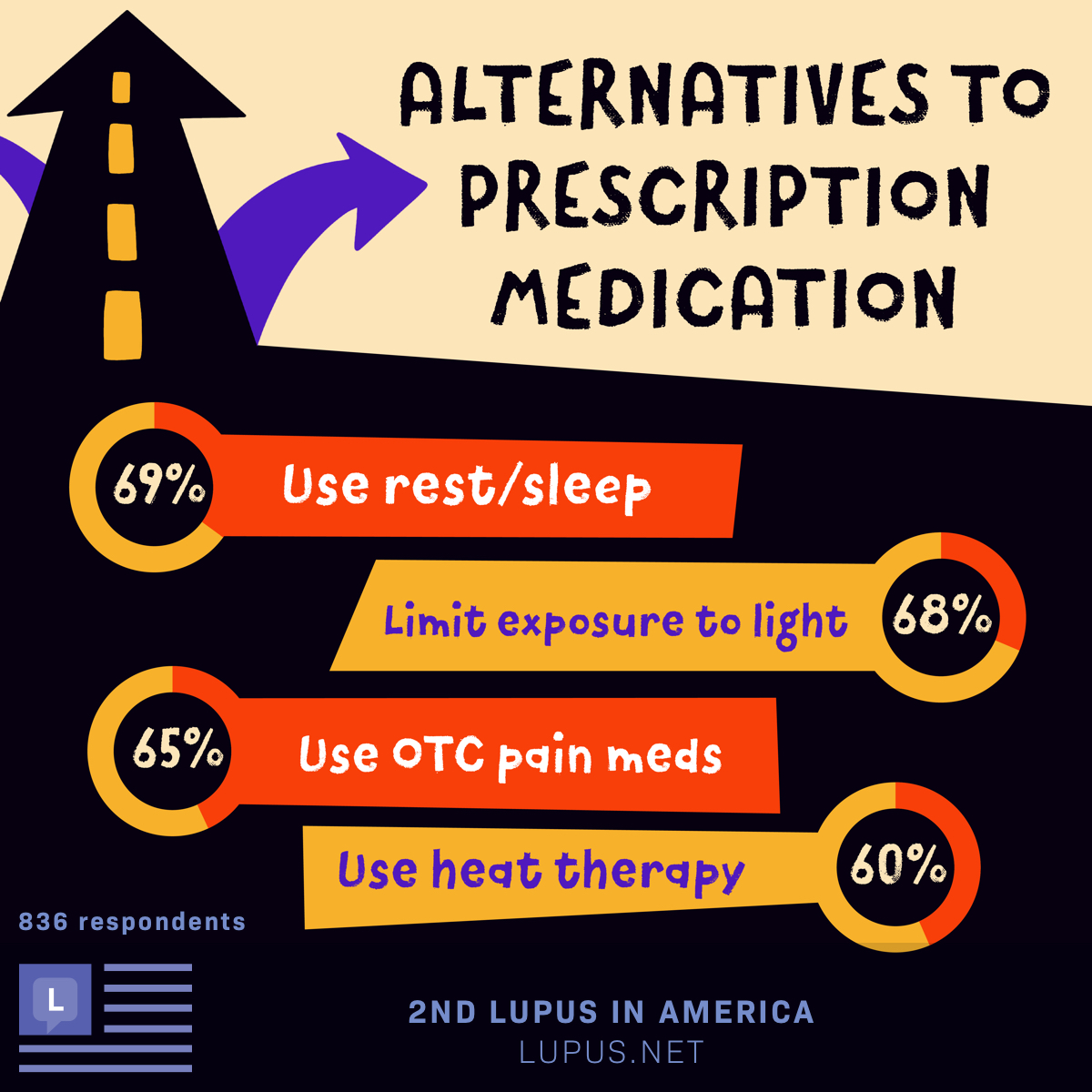 ALTERNATIVES TO PRESCRIPTION MEDICATION

69% Use rest/sleep

Limit exposure to light 68%

65% Use OTC pain meds

Use heat therapy 60%

836 respondents

L

2ND LUPUS IN AMERICA
LUPUS.NET