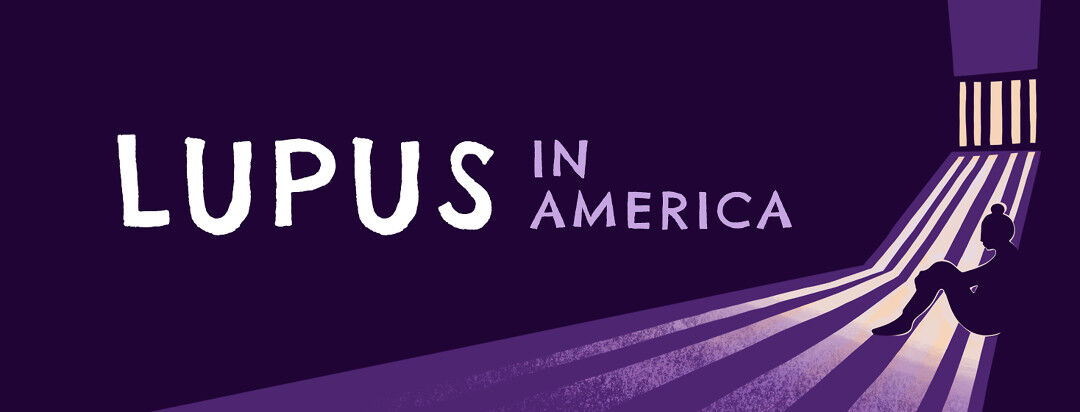 LUPUS IN AMERICA