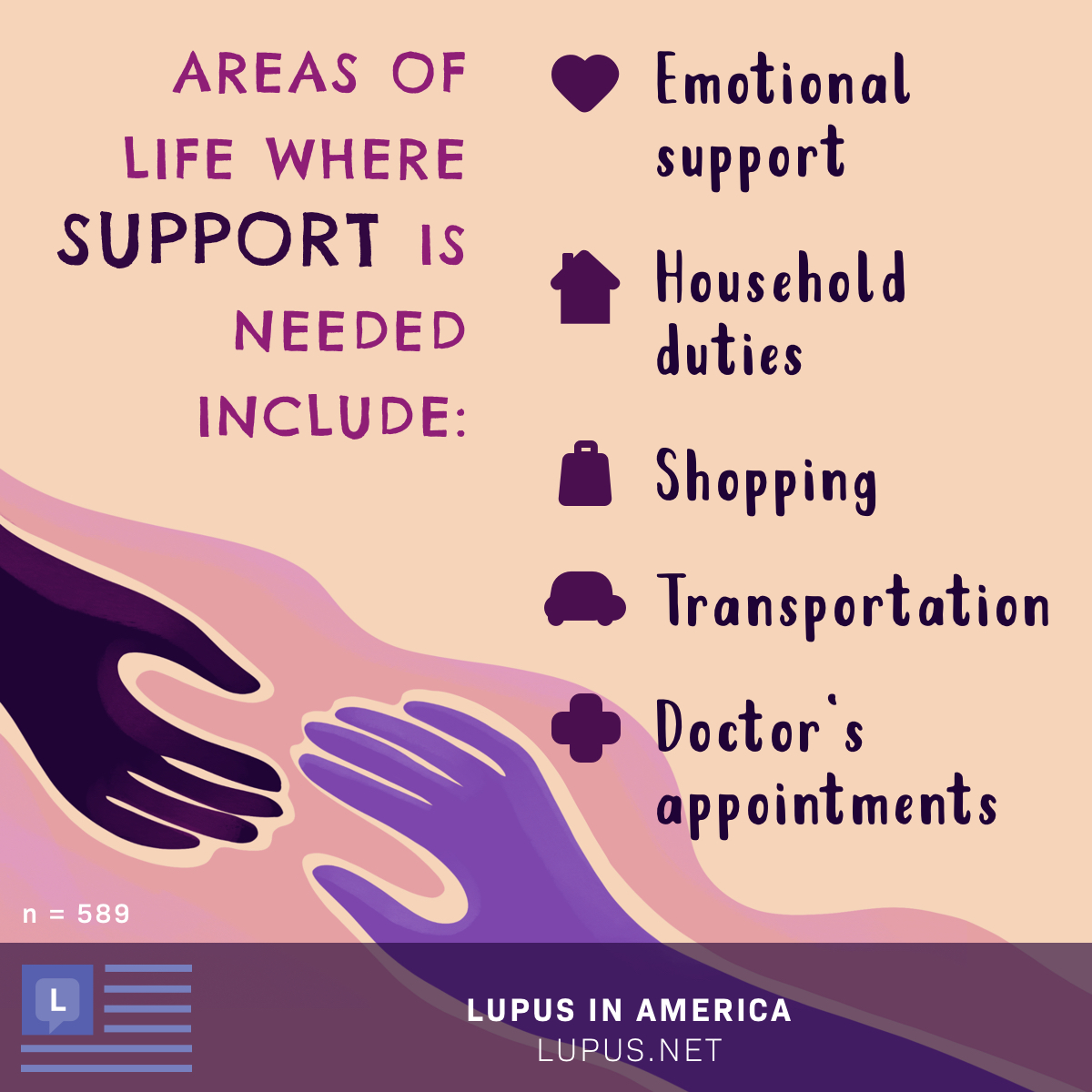 AREAS OF LIFE WHERE SUPPORT IS NEEDED INCLUDE:

Emotional support

Household duties

Shopping

Transportation

Doctor's appointments

n = 589

L

LUPUS IN AMERICA
LUPUS.NET