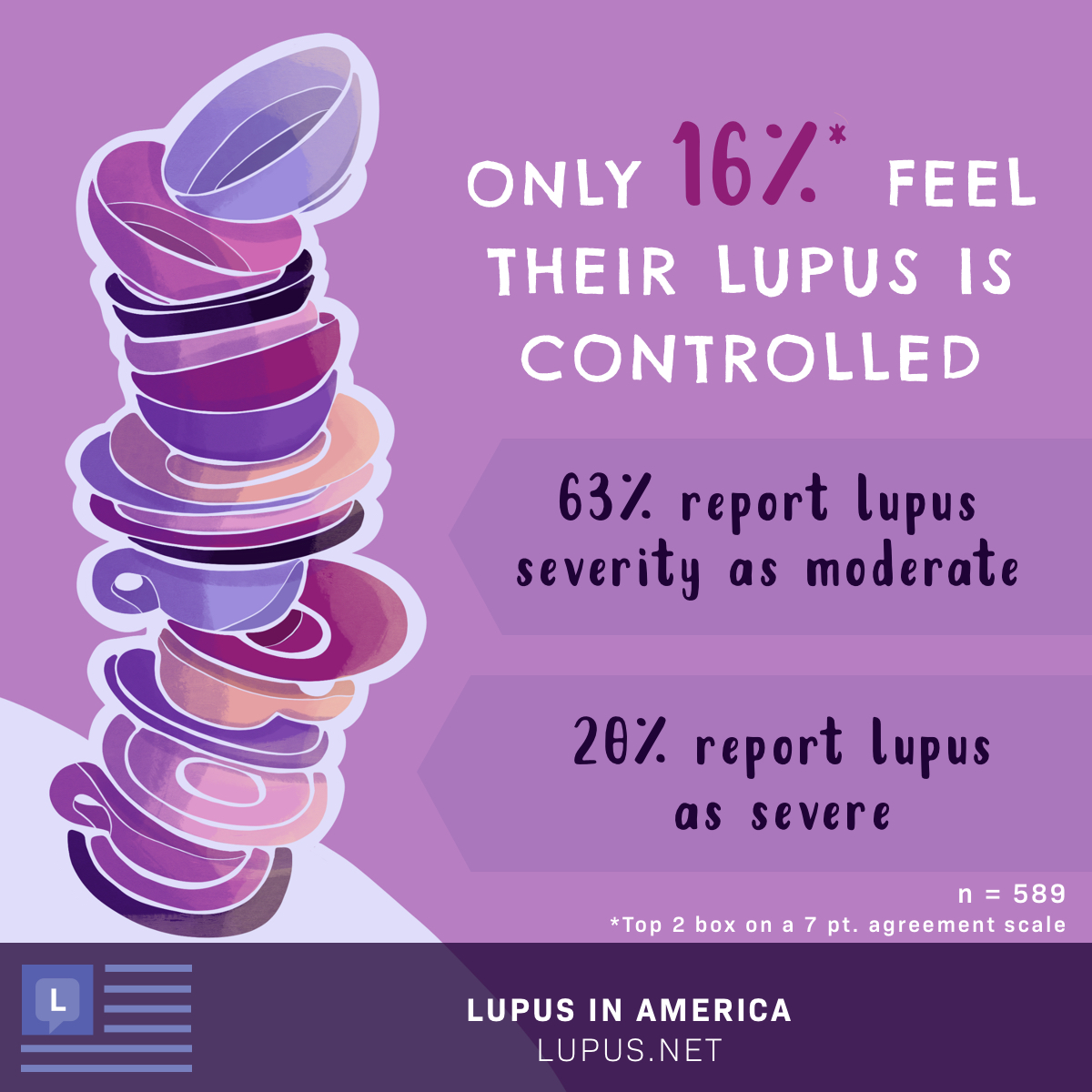 ONLY 16%* FEEL THEIR LUPUS IS CONTROLLED

63% report lupus severity as moderate

20% report lupus as severe

n = 589
*Top 2 box on a 7 pt. agreement scale

L

LUPUS IN AMERICA
LUPUS.NET