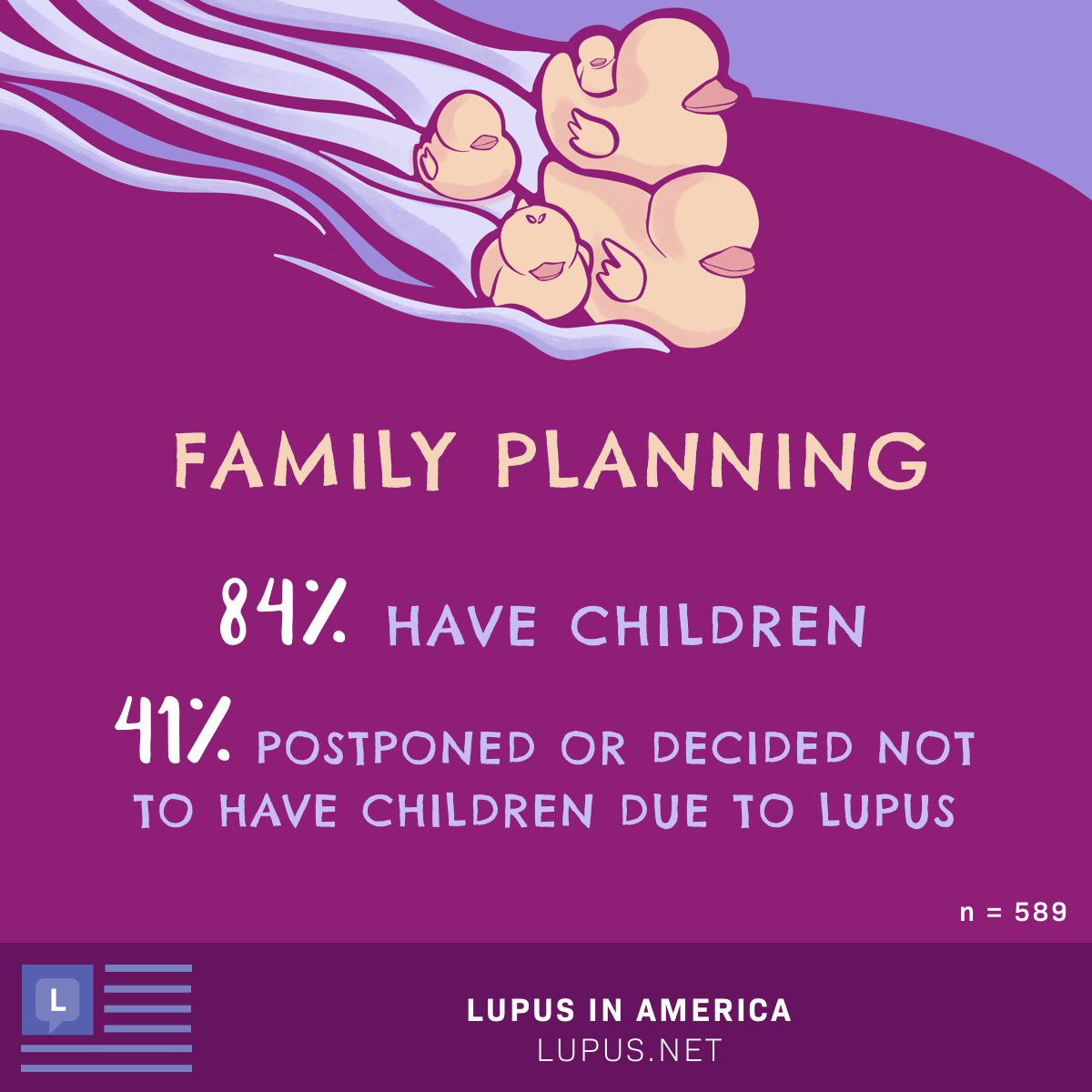 FAMILY PLANNING

84% HAVE CHILDREN

41% POSTPONED OR DECIDED NOT TO HAVE CHILDREN DUE TO LUPUS

n = 589

L

LUPUS IN AMERICA
LUPUS.NET