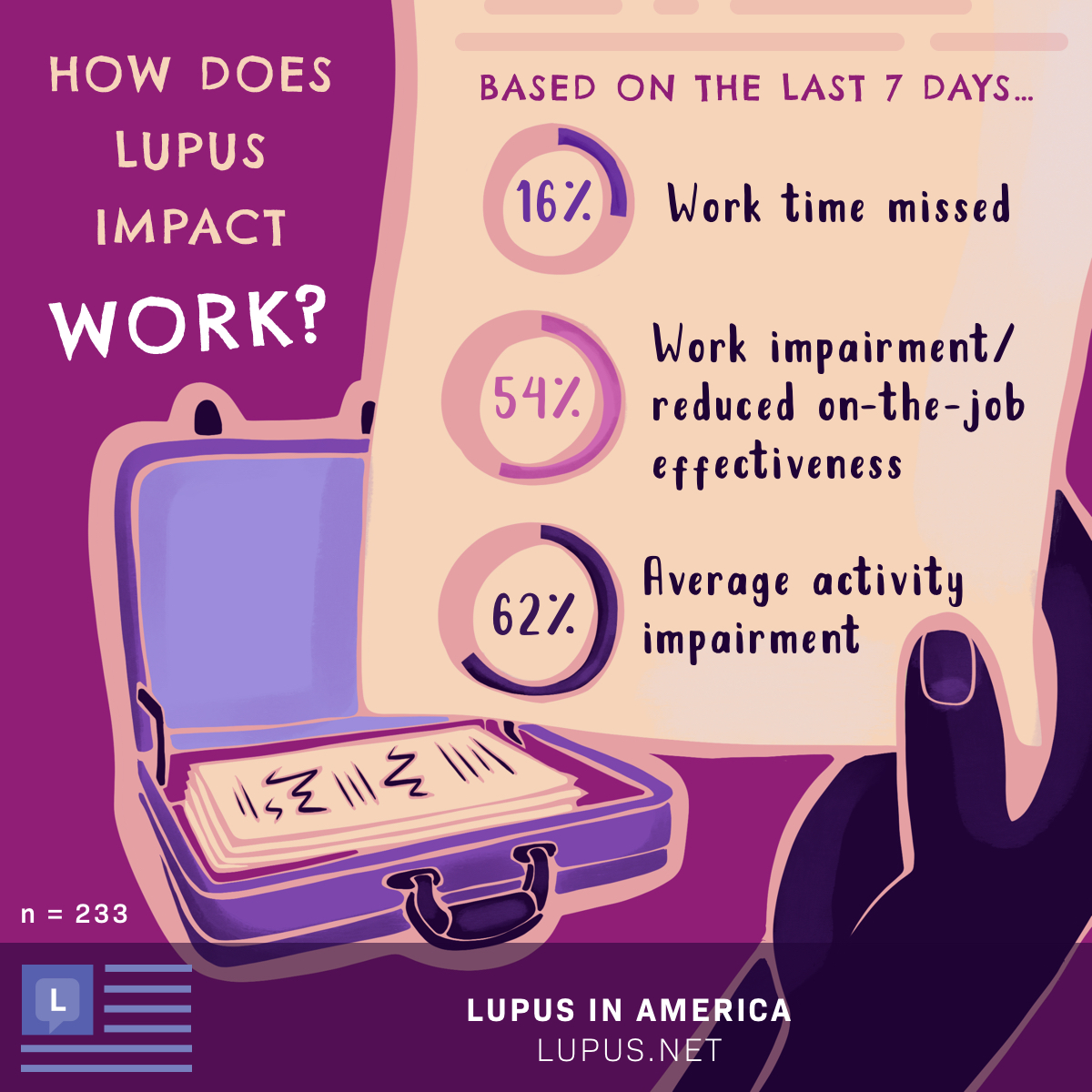 HOW DOES LUPUS IMPACT WORK?

BASED ON THE LAST 7 DAYS...

16% Work time missed

54% Work impairment/ reduced on-the-job effectiveness

62% Average activity impairment

n = 233

L

LUPUS IN AMERICA
LUPUS.NET