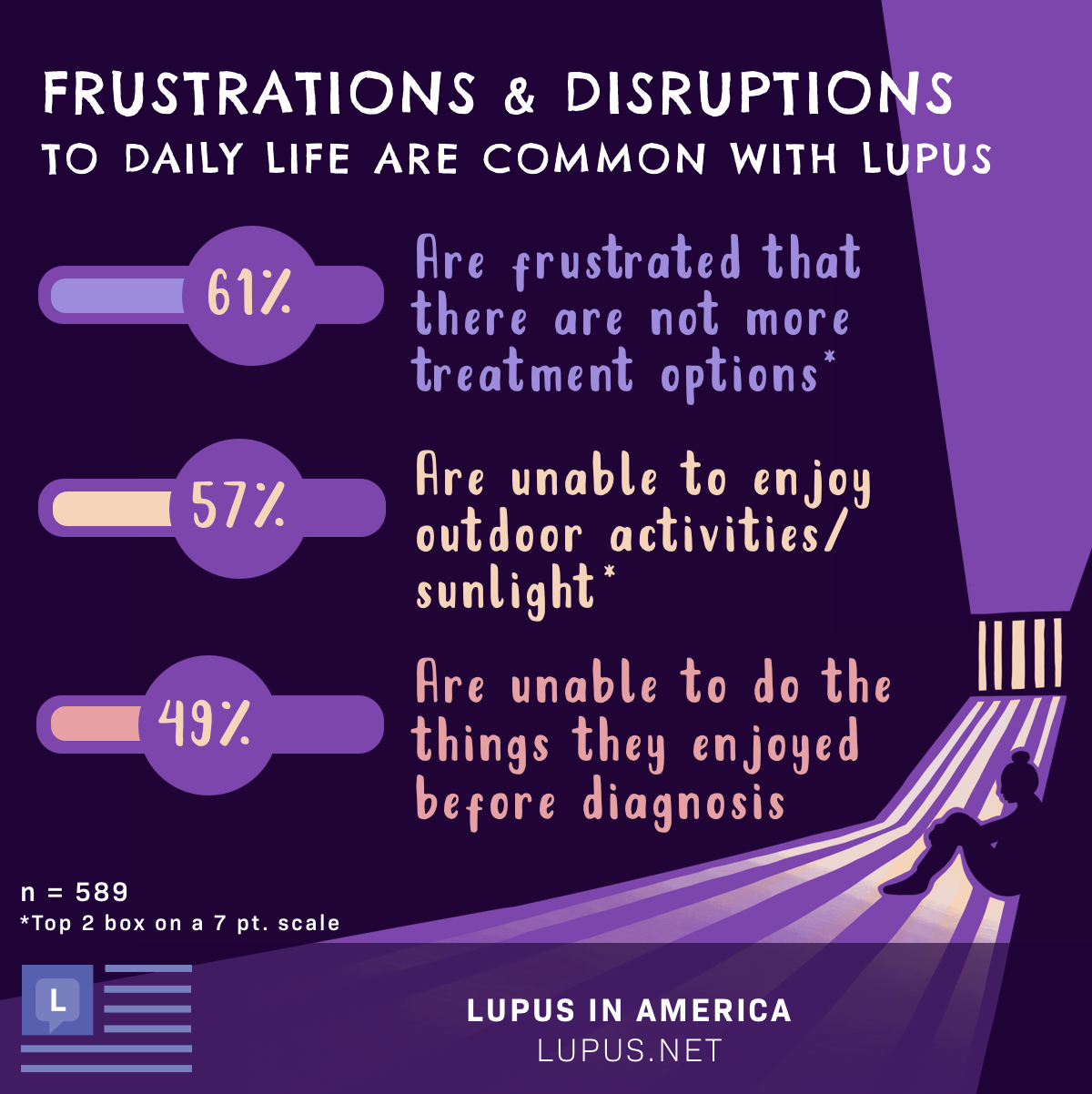 FRUSTRATIONS & DISRUPTIONS
TO DAILY LIFE ARE COMMON WITH LUPUS

61%
Are frustrated that there are not more treatment options*

57%
Are unable to enjoy outdoor activities/ sunlight*

49%
Are unable to do the things they enjoyed before diagnosis

n = 589
*Top 2 box on a 7 pt. scale

L

LUPUS IN AMERICA
LUPUS.NET